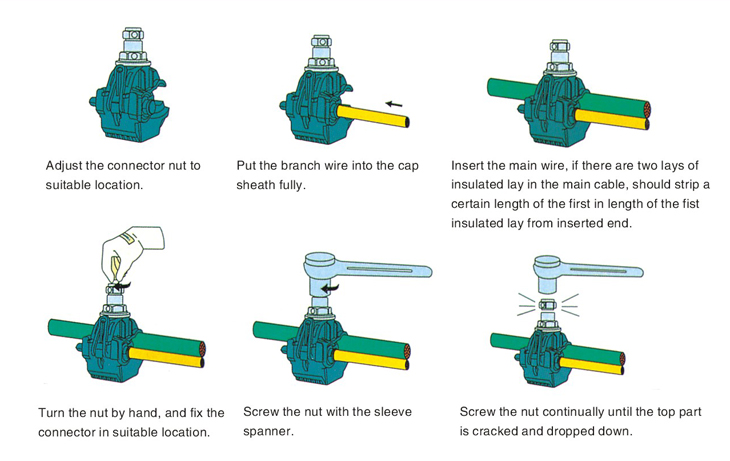 Adjust the connector nut to suitable location.

Put the branch wire into the cap sheath fully.

Insert the main wire, if there are two lays of insulated lay in the main cable, should strip a certain length of the first in length of the fist insulated lay from inserted end.

Turn the nut by hand, and fix the connector in suitable location.

Screw the nut with the sleeve spanner.

Screw the nut continually until the top part is cracked and dropped down.